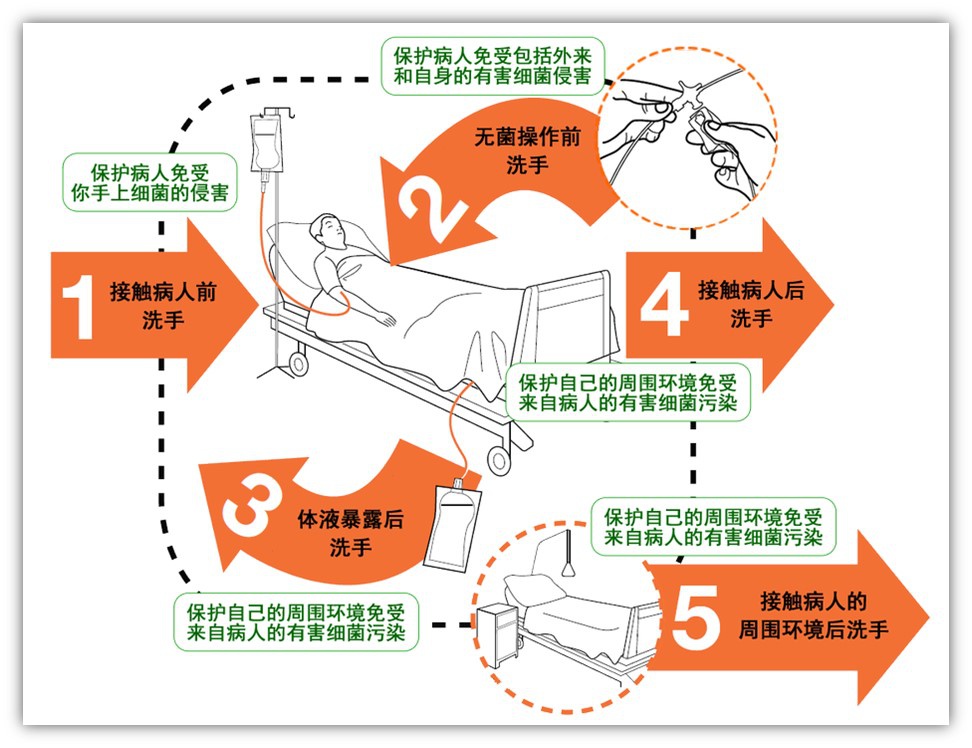 保护病人免受包括外来和自身的有害细菌侵害

2 无菌操作前洗手

保护病人免受你手上细菌的侵害

1 接触病人前洗手

4 接触病人后洗手

保护自己的周围环境免受来自病人的有害细菌污染

3 体液暴露后洗手

保护自己的周围环境免受来自病人的有害细菌污染

保护自己的周围环境免受来自病人的有害细菌污染

5 接触病人的周围环境后洗手